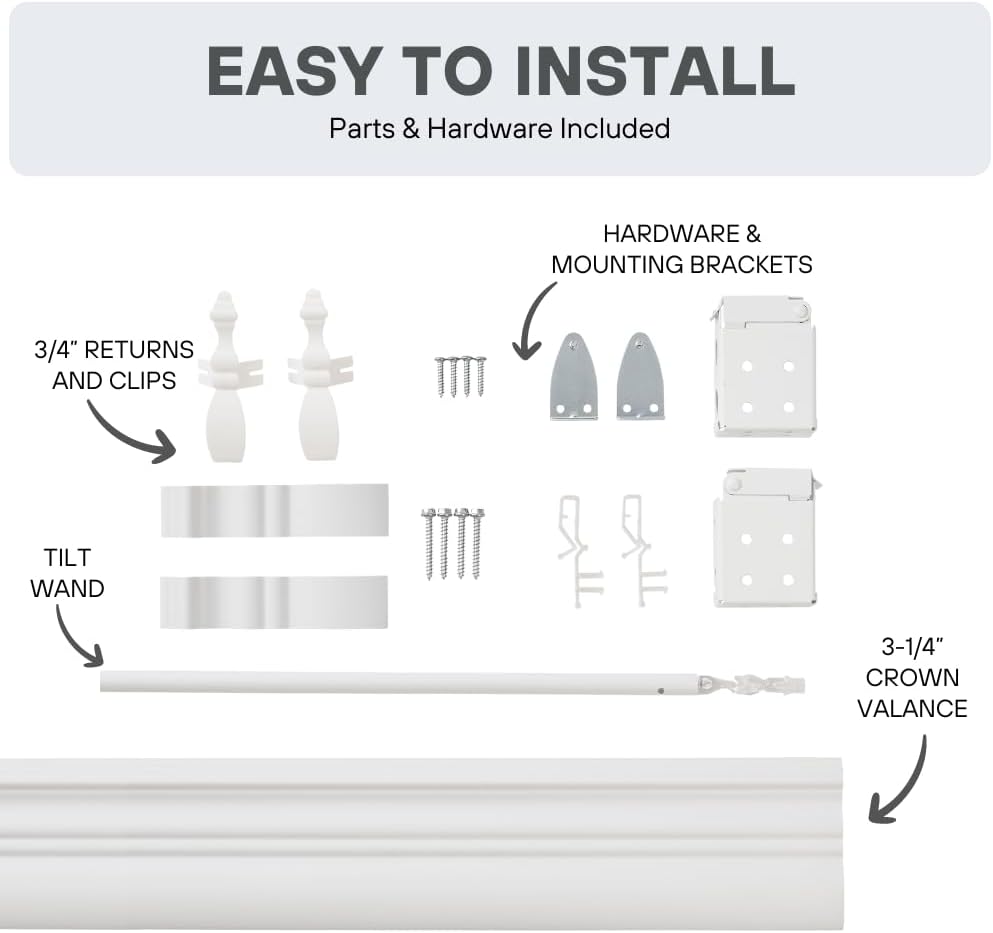 EASY TO INSTALL
Parts & Hardware Included

HARDWARE & MOUNTING BRACKETS

3/4" RETURNS AND CLIPS

TILT WAND

3-1/4" CROWN VALANCE