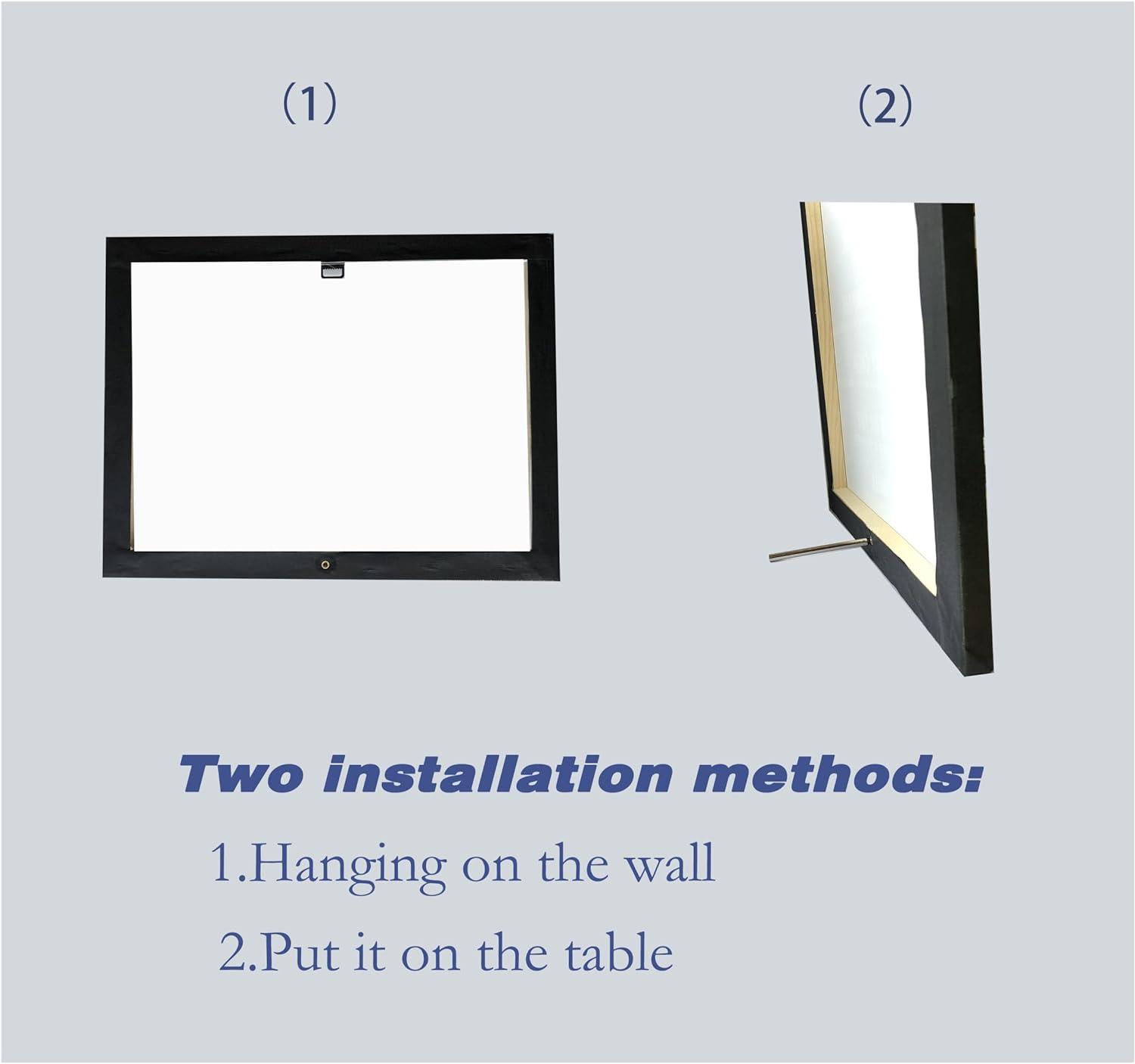 (1)

(2)

Two installation methods:

1.Hanging on the wall

2.Put it on the table