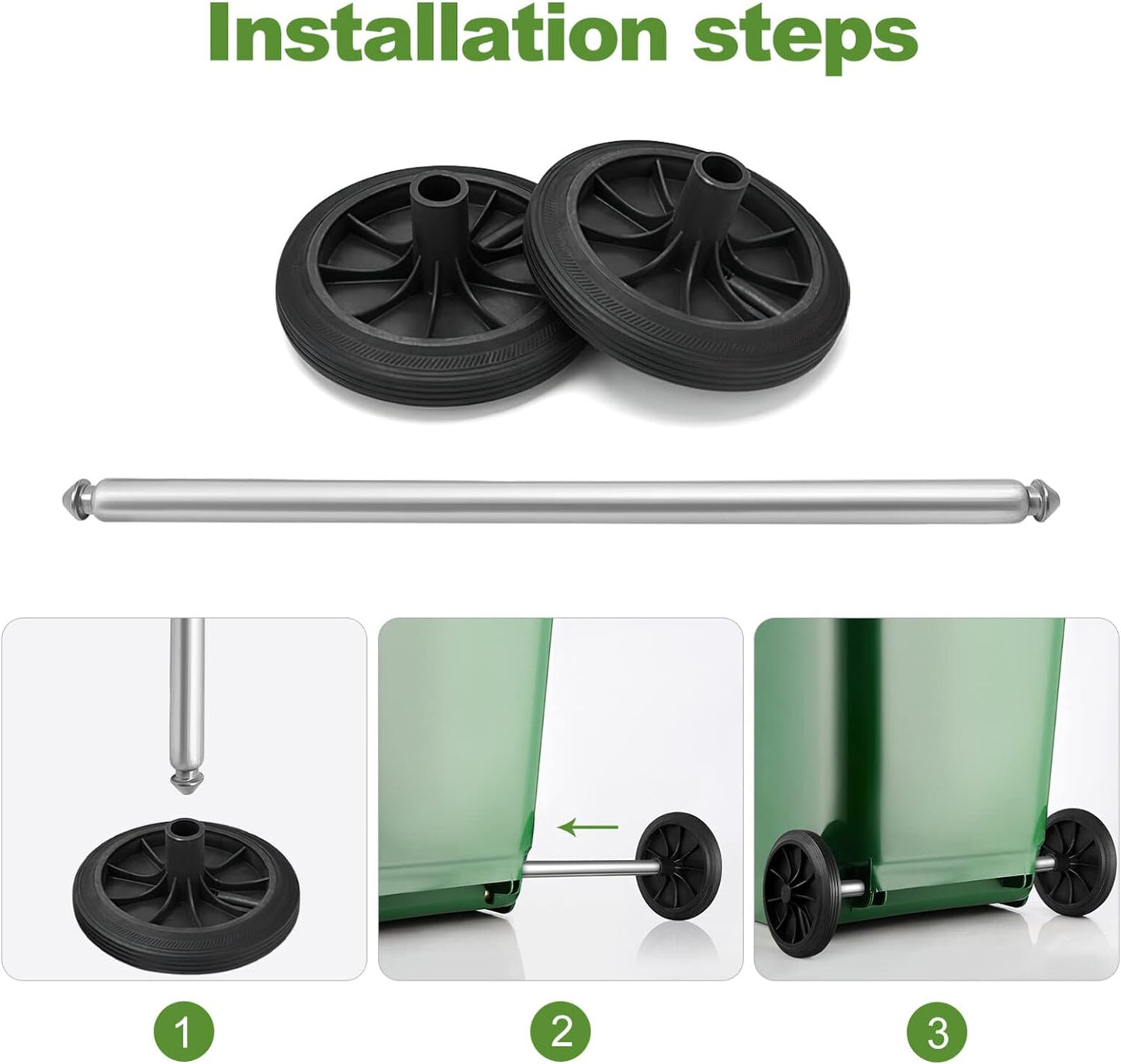 Installation steps

1

2

3