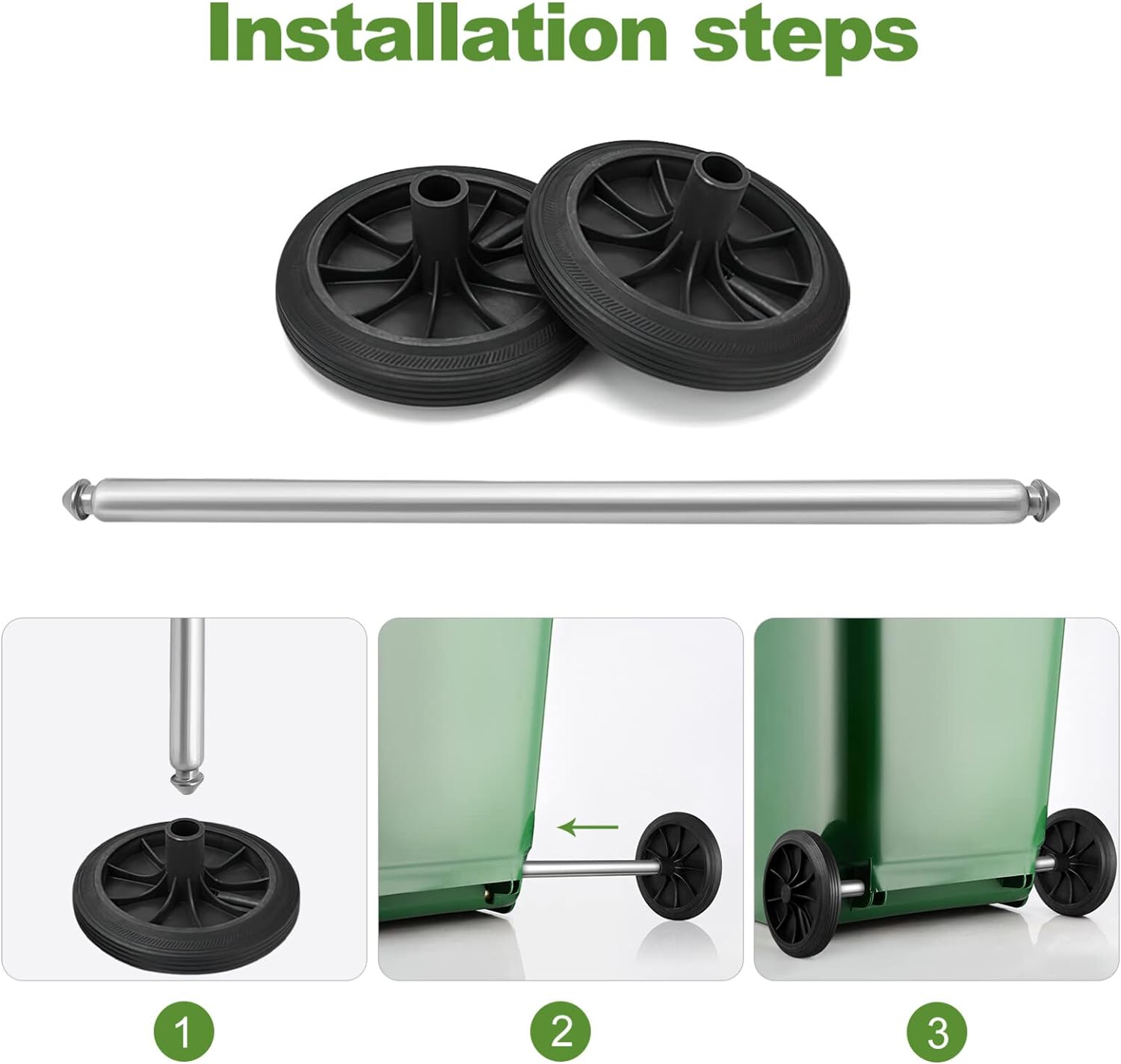 Installation steps

1

2

3