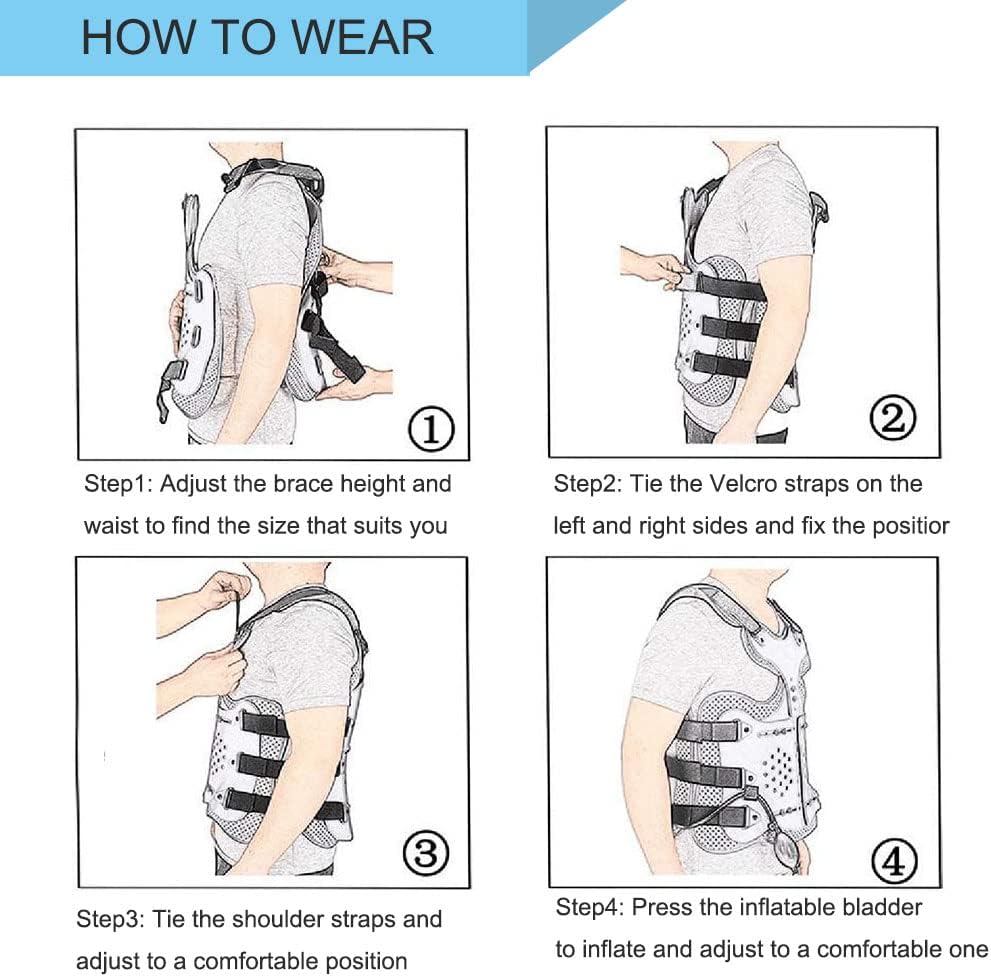 HOW TO WEAR

①

Step1: Adjust the brace height and waist to find the size that suits you

②

Step2: Tie the Velcro straps on the left and right sides and fix the positior

③

Step3: Tie the shoulder straps and adjust to a comfortable position

④

Step4: Press the inflatable bladder to inflate and adjust to a comfortable one