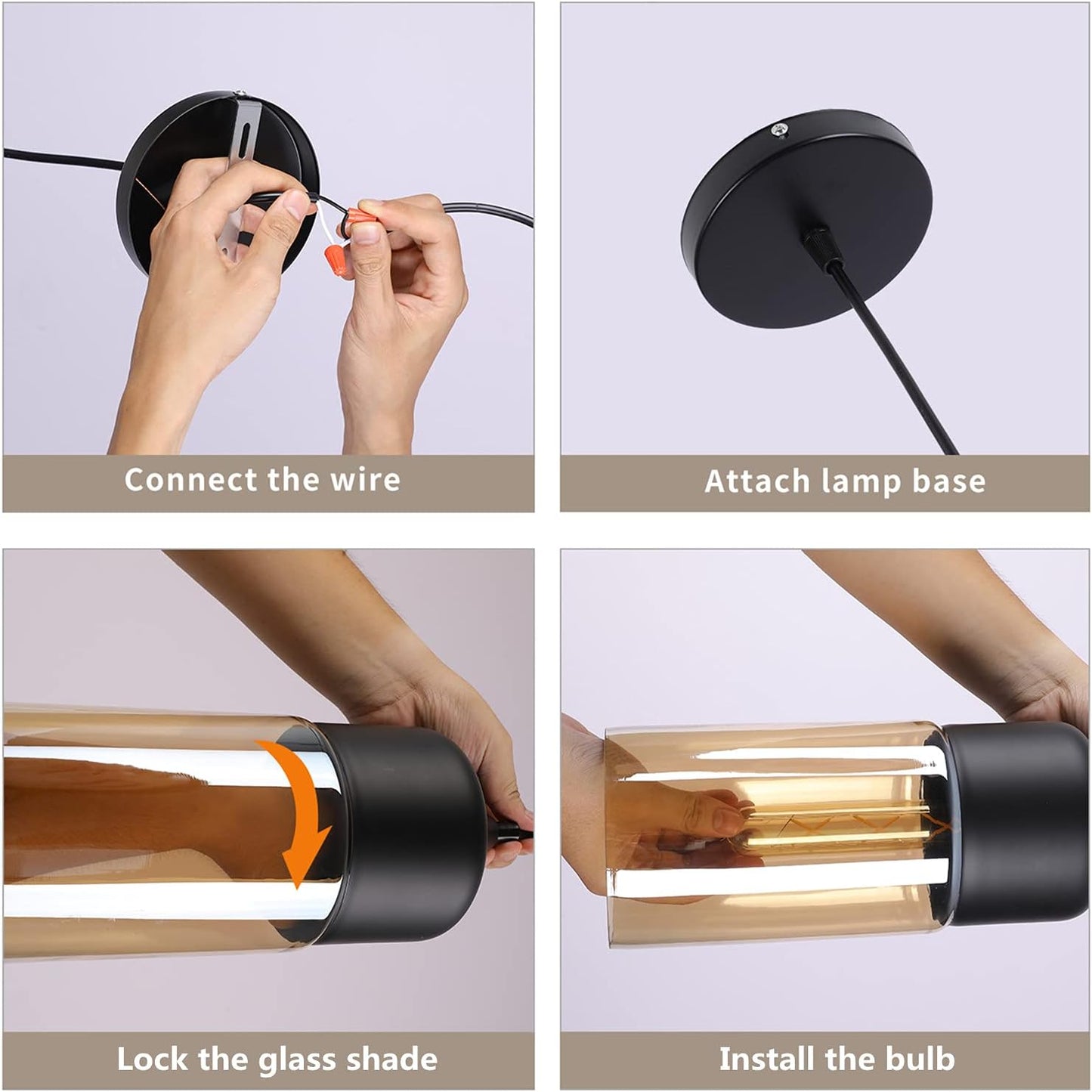 Connect the wire

Attach lamp base

Lock the glass shade

Install the bulb