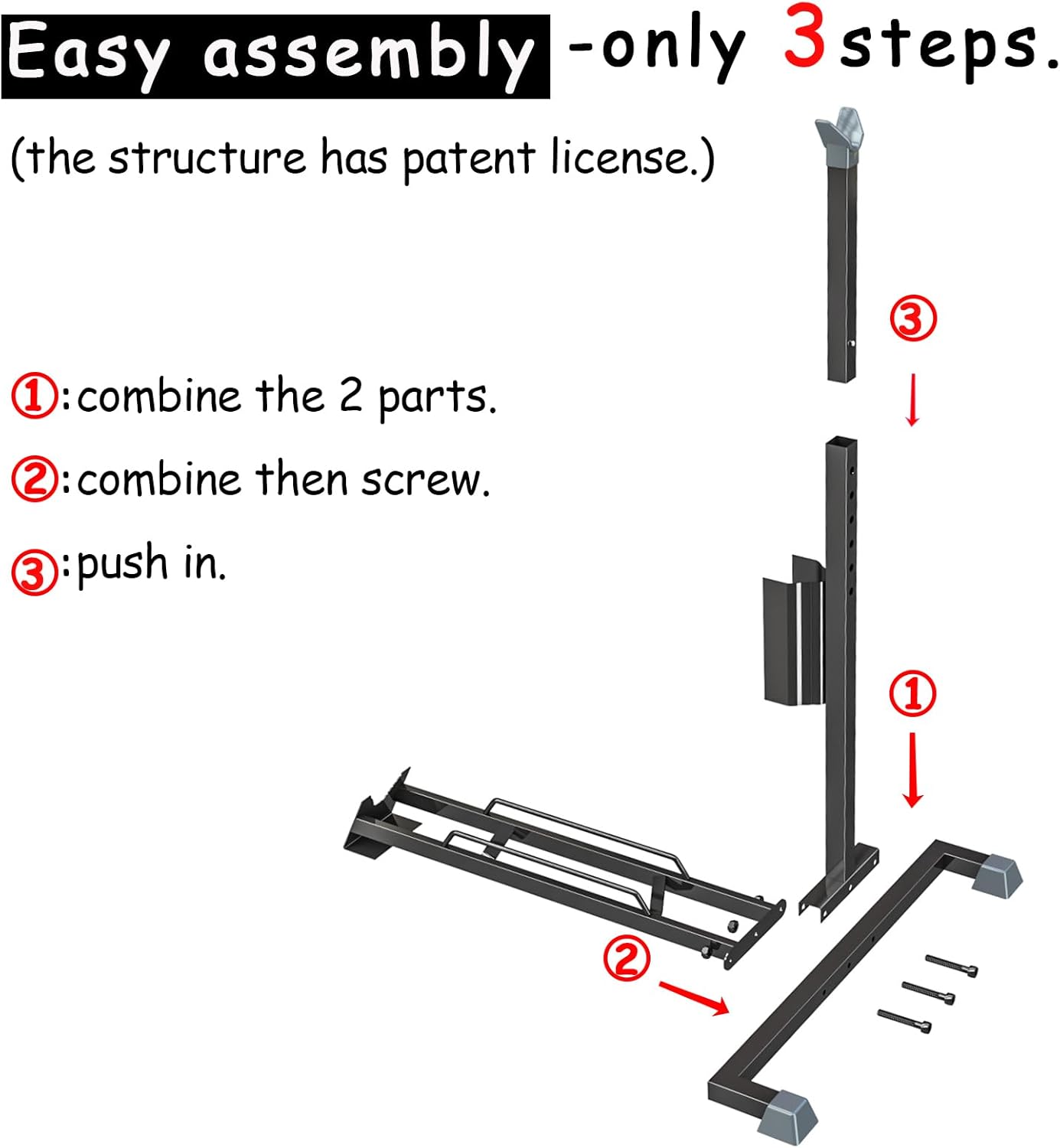 Easy assembly -only 3 steps.

(the structure has patent license.)

①:combine the 2 parts.

②:combine then screw.

③:push in.

③

①

②