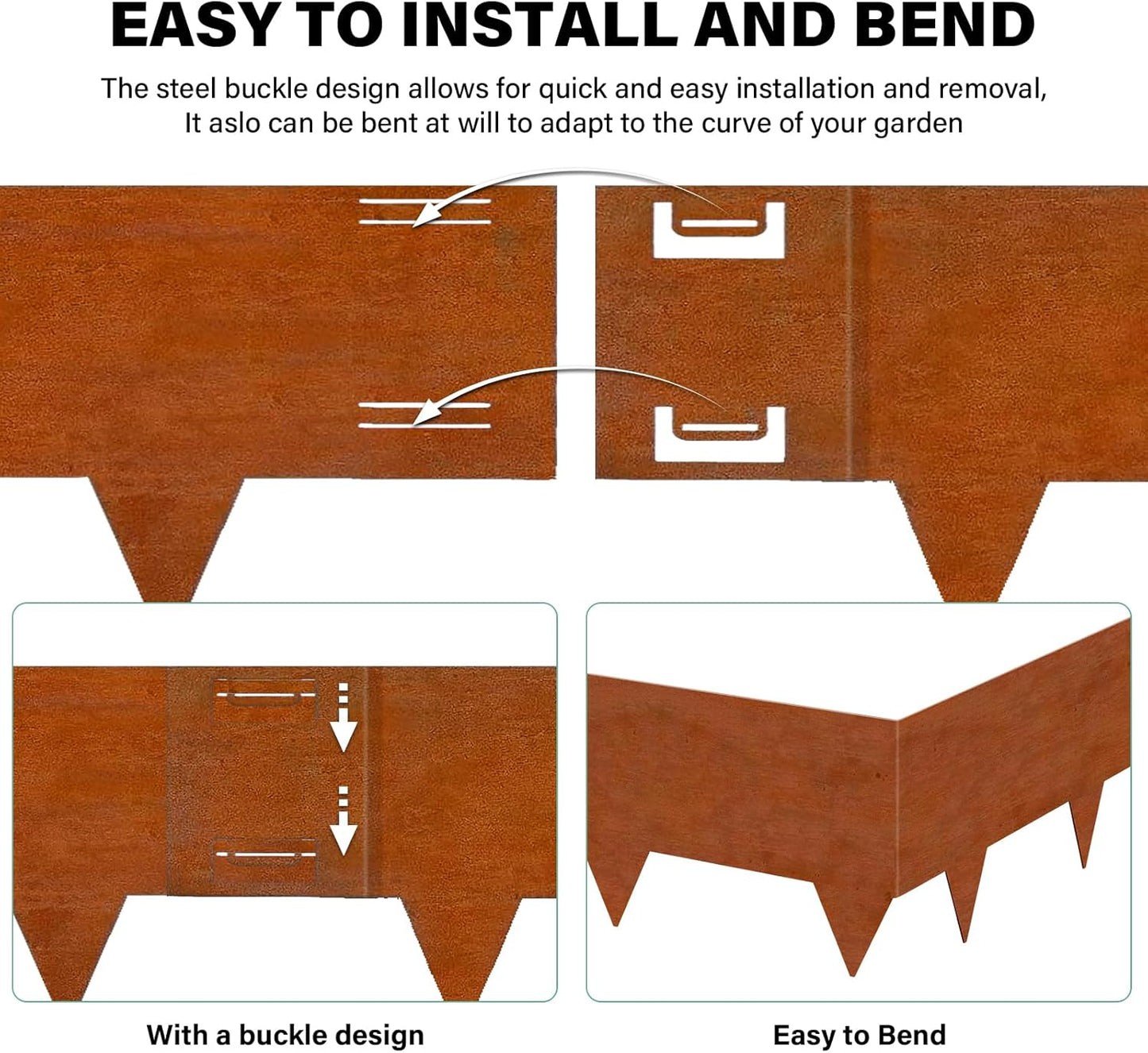 EASY TO INSTALL AND BEND

The steel buckle design allows for quick and easy installation and removal, It aslo can be bent at will to adapt to the curve of your garden

With a buckle design

Easy to Bend