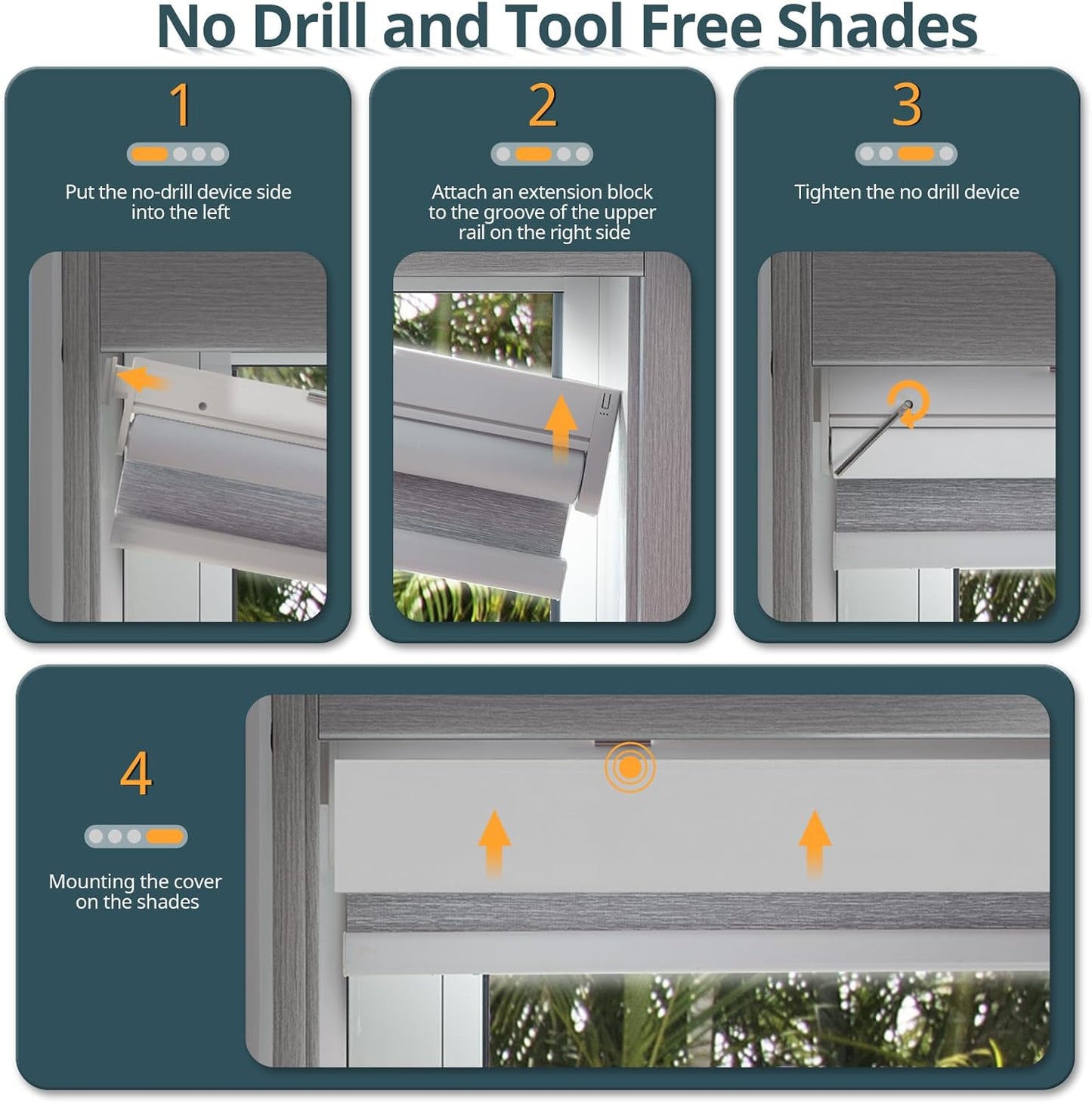 No Drill and Tool Free Shades

1

Put the no-drill device side into the left

2

Attach an extension block to the groove of the upper rail on the right side

3

Tighten the no drill device

4

Mounting the cover on the shades