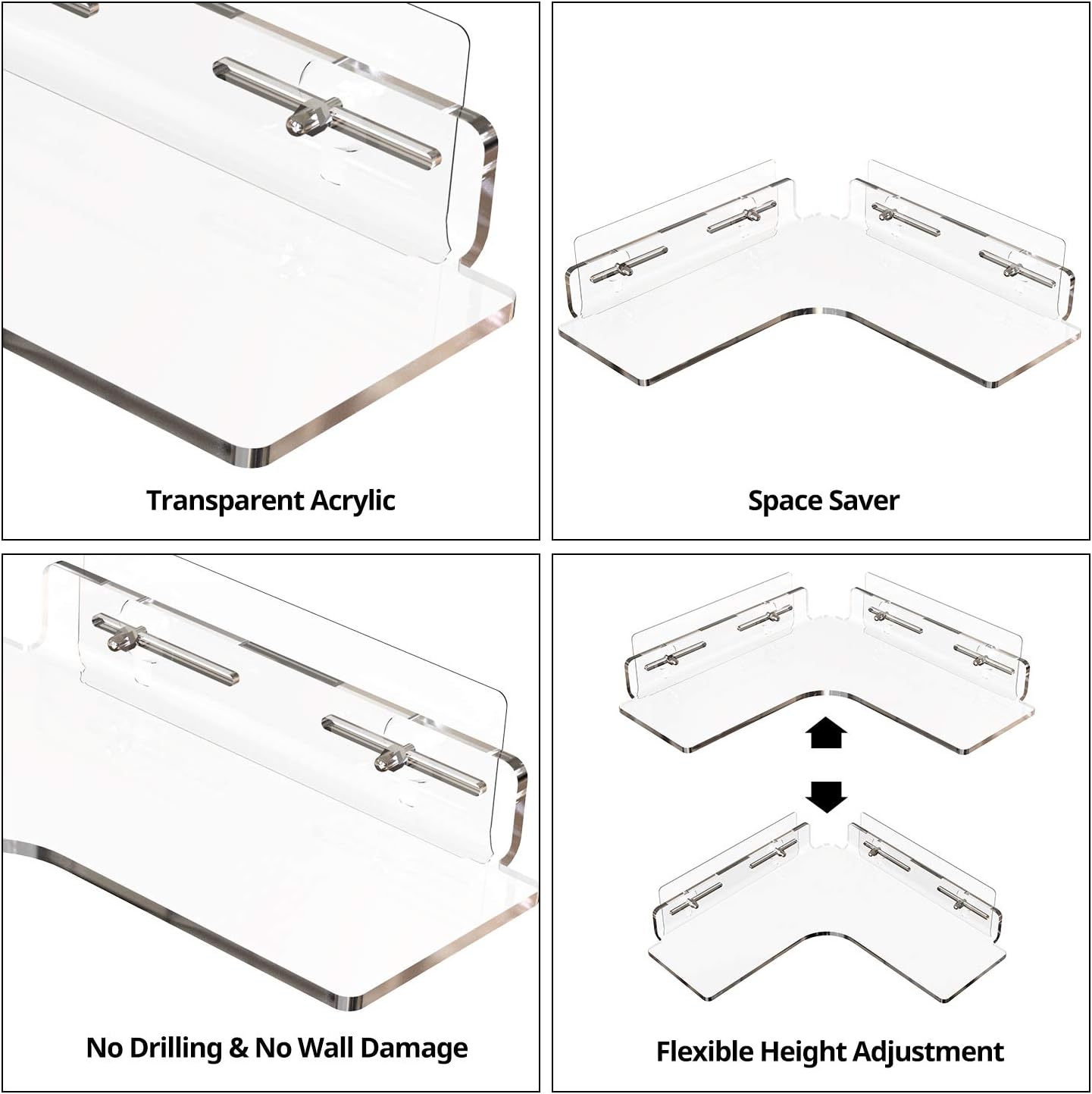 Transparent Acrylic

Space Saver

No Drilling & No Wall Damage

Flexible Height Adjustment