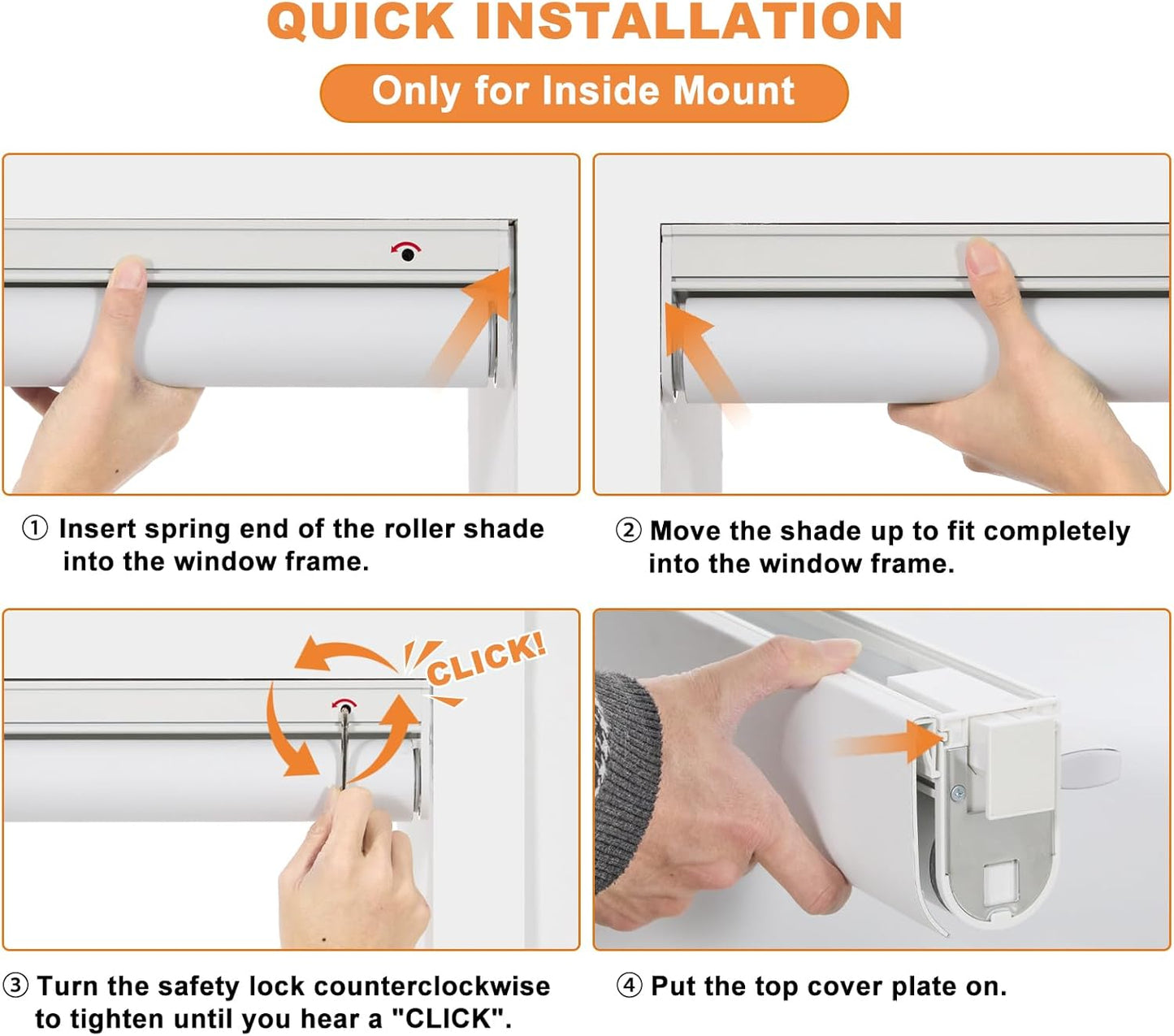 QUICK INSTALLATION

Only for Inside Mount

① Insert spring end of the roller shade into the window frame.

② Move the shade up to fit completely into the window frame.

CLICK!

③ Turn the safety lock counterclockwise to tighten until you hear a "CLICK".

④ Put the top cover plate on.