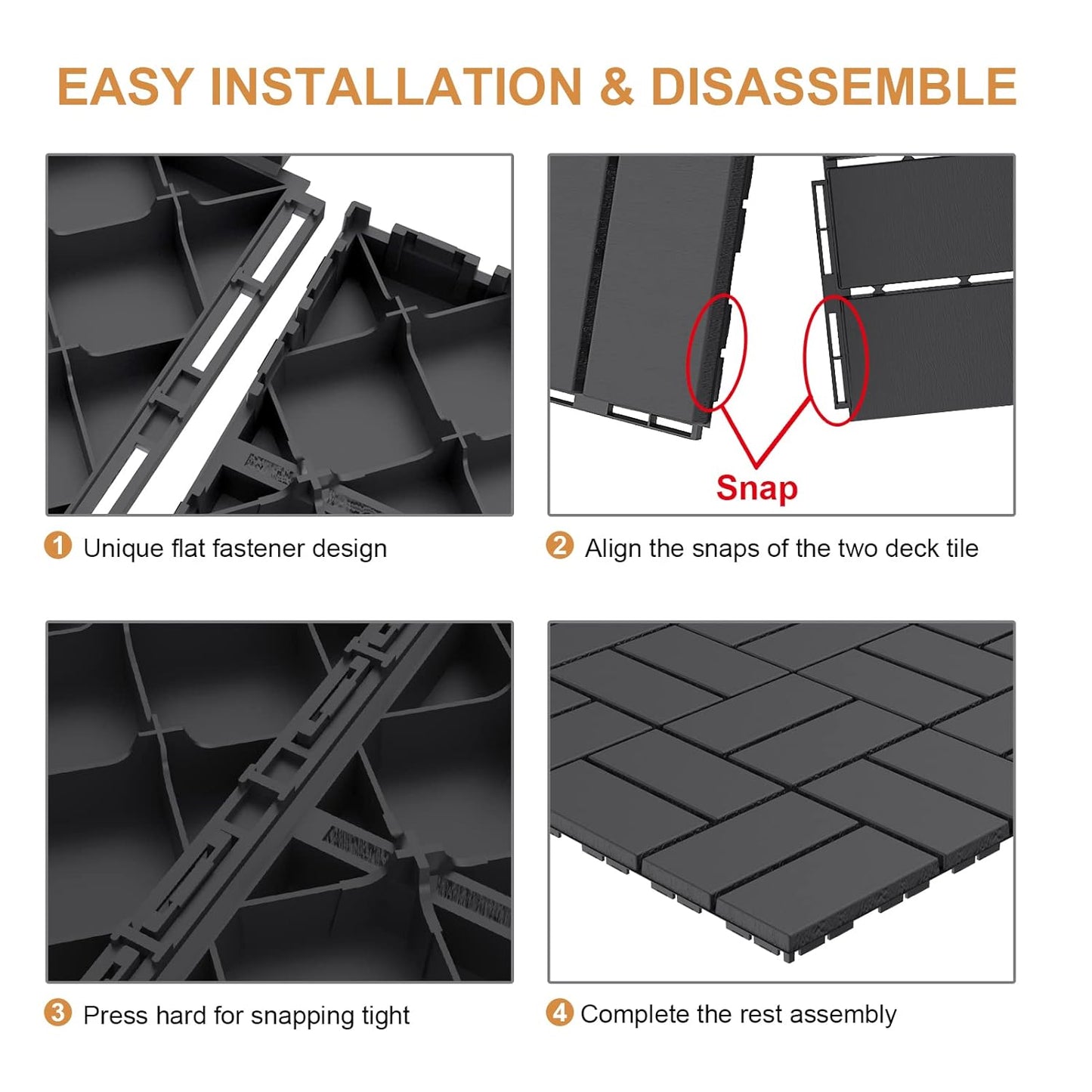 EASY INSTALLATION & DISASSEMBLE

Snap

1 Unique flat fastener design

2 Align the snaps of the two deck tile

3 Press hard for snapping tight

4 Complete the rest assembly