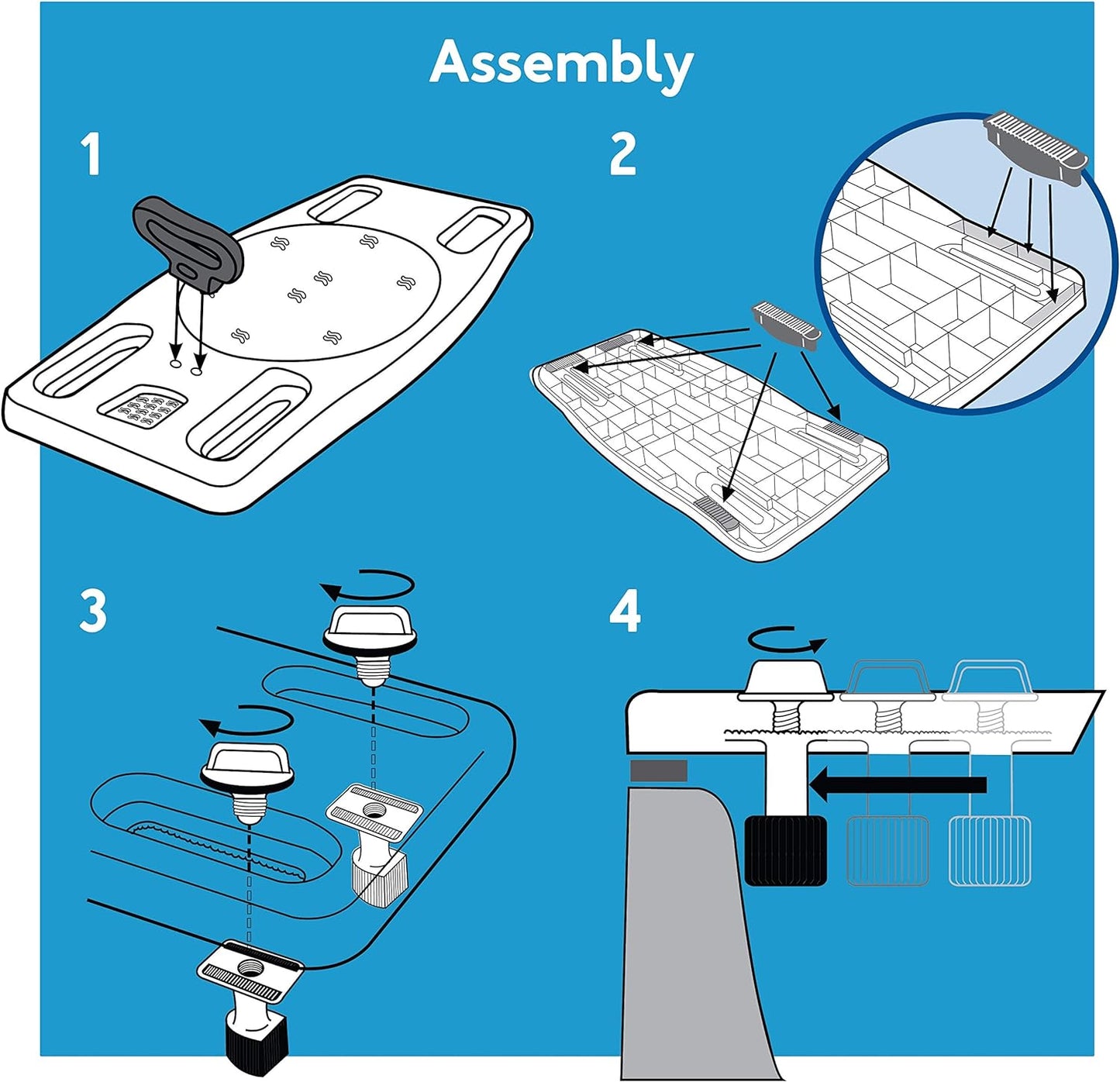 Assembly

1

2

3

4