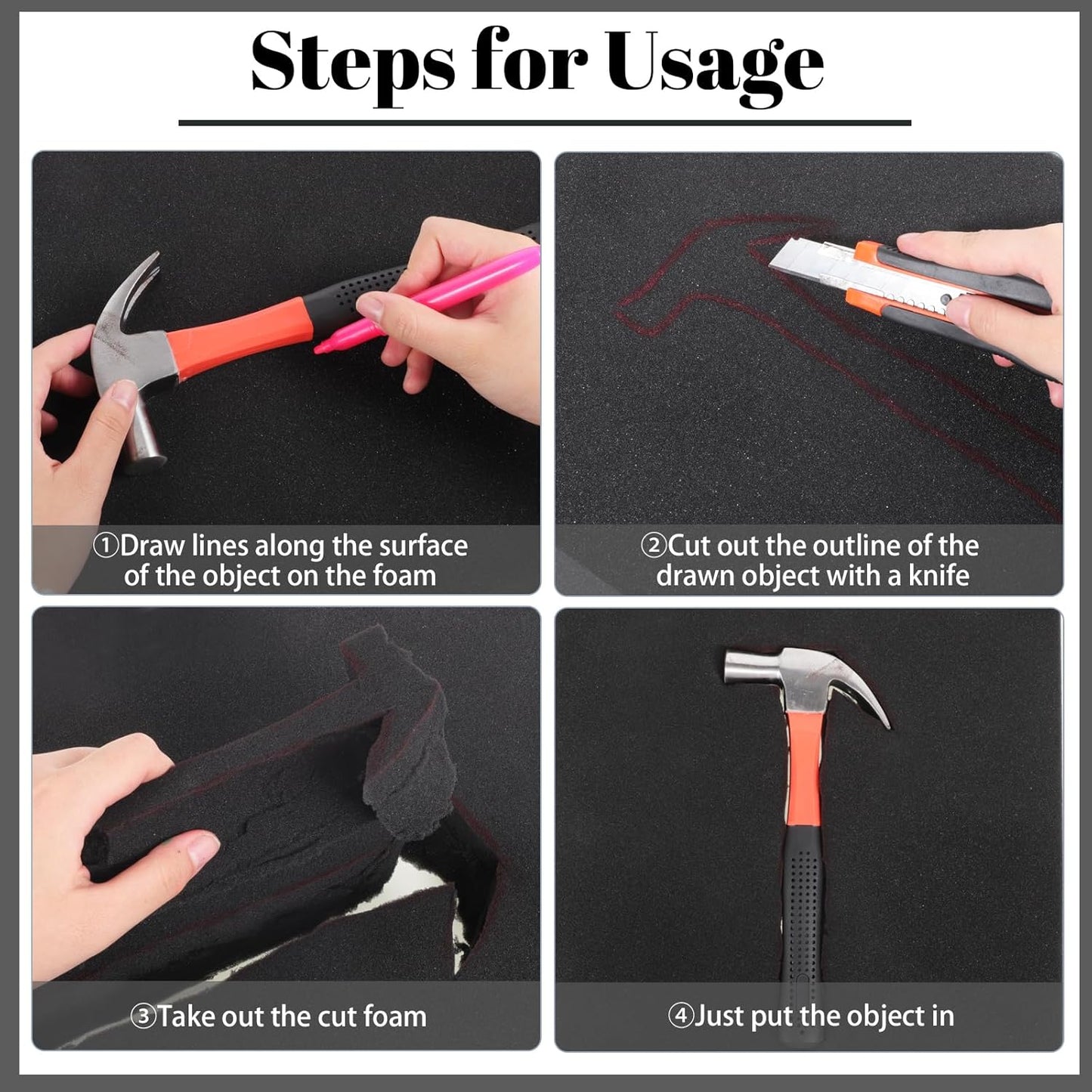 Steps for Usage

①Draw lines along the surface of the object on the foam

②Cut out the outline of the drawn object with a knife

③Take out the cut foam

④Just put the object in