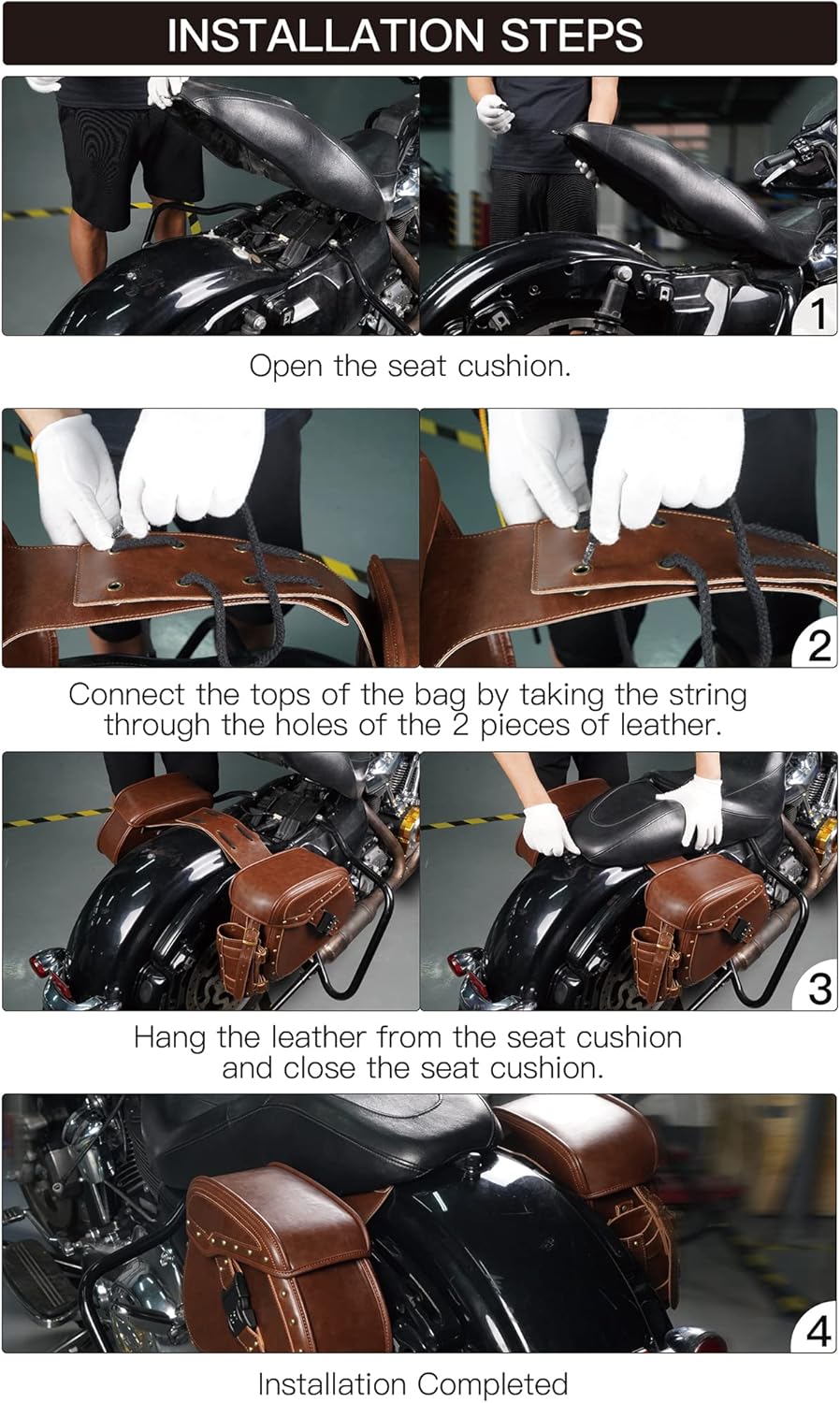 INSTALLATION STEPS

1

Open the seat cushion.

2

Connect the tops of the bag by taking the string through the holes of the 2 pieces of leather.

3

Hang the leather from the seat cushion and close the seat cushion.

4

Installation Completed